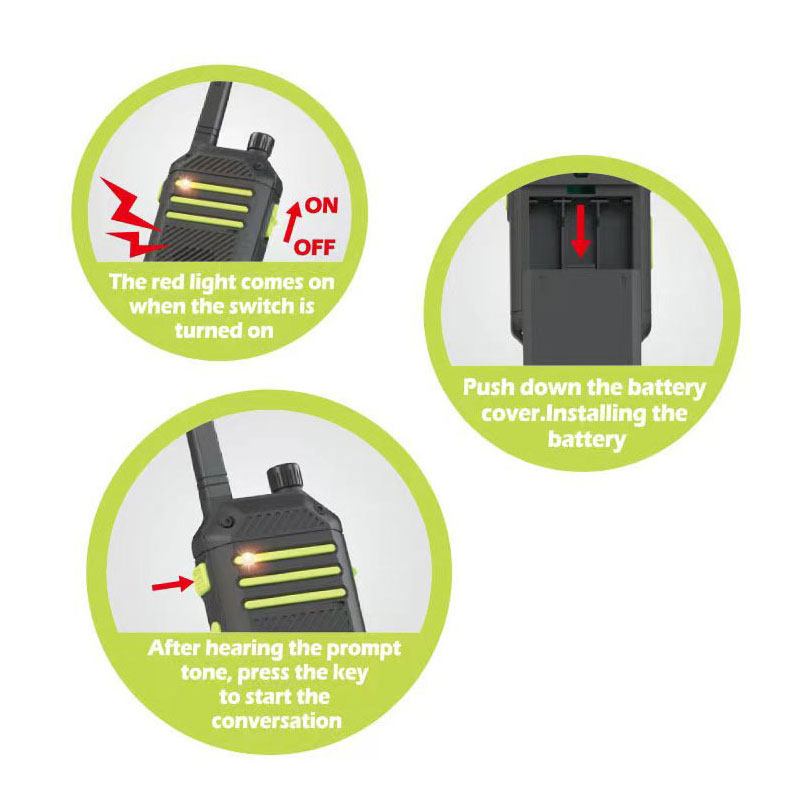 ON
OFF
The red light comes on when the switch is turned on

Push down the battery cover.Installing the battery

After hearing the prompt tone, press the key to start the conversation