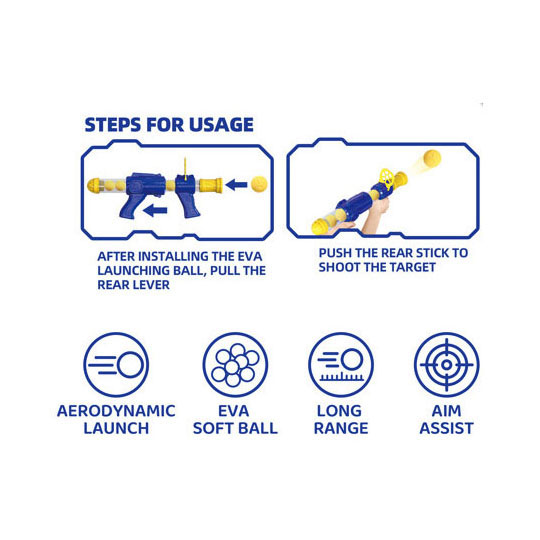 STEPS FOR USAGE

AFTER INSTALLING THE EVA LAUNCHING BALL, PULL THE REAR LEVER

PUSH THE REAR STICK TO SHOOT THE TARGET

AERODYNAMIC LAUNCH

EVA SOFT BALL

LONG RANGE

AIM ASSIST