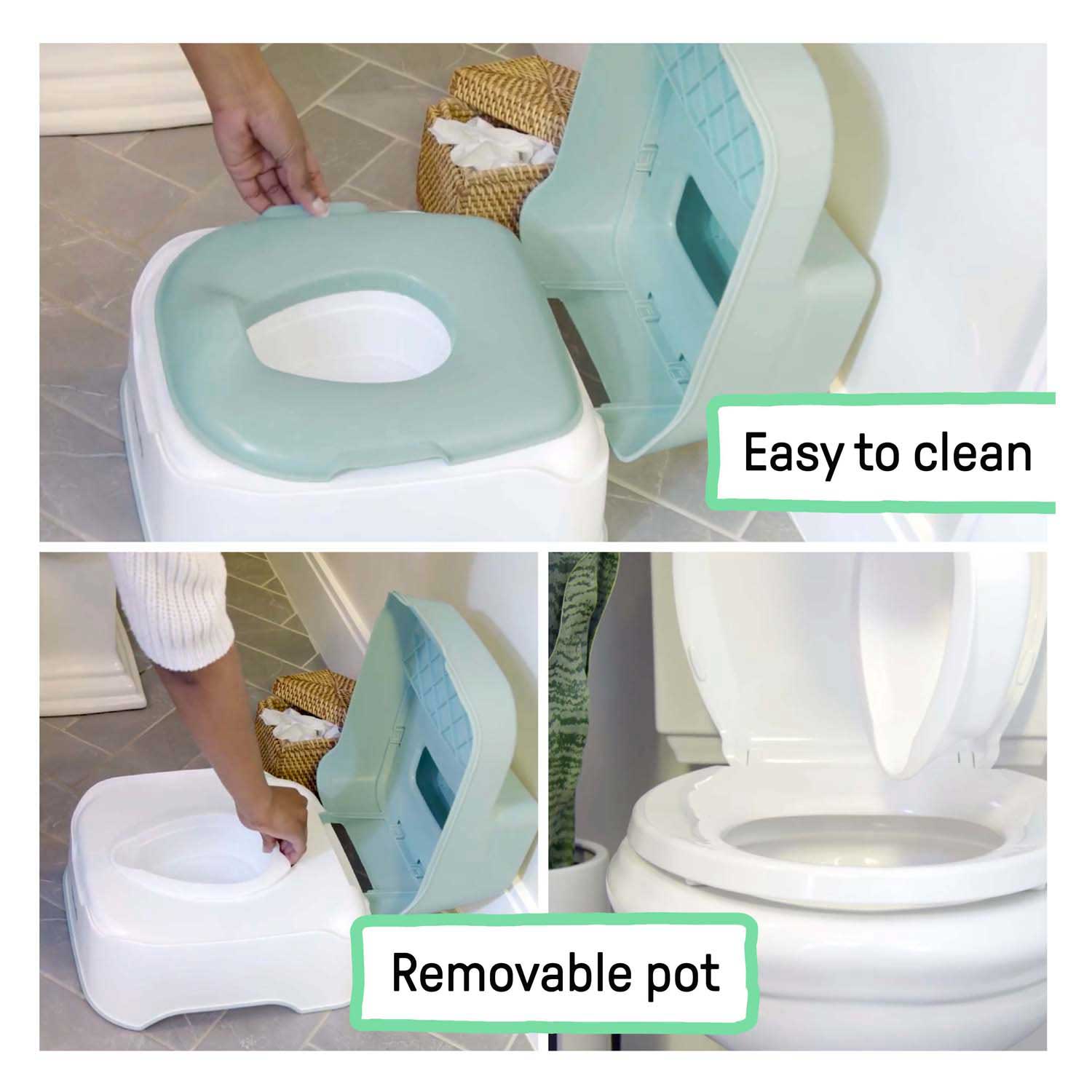 Easy to clean

Removable pot