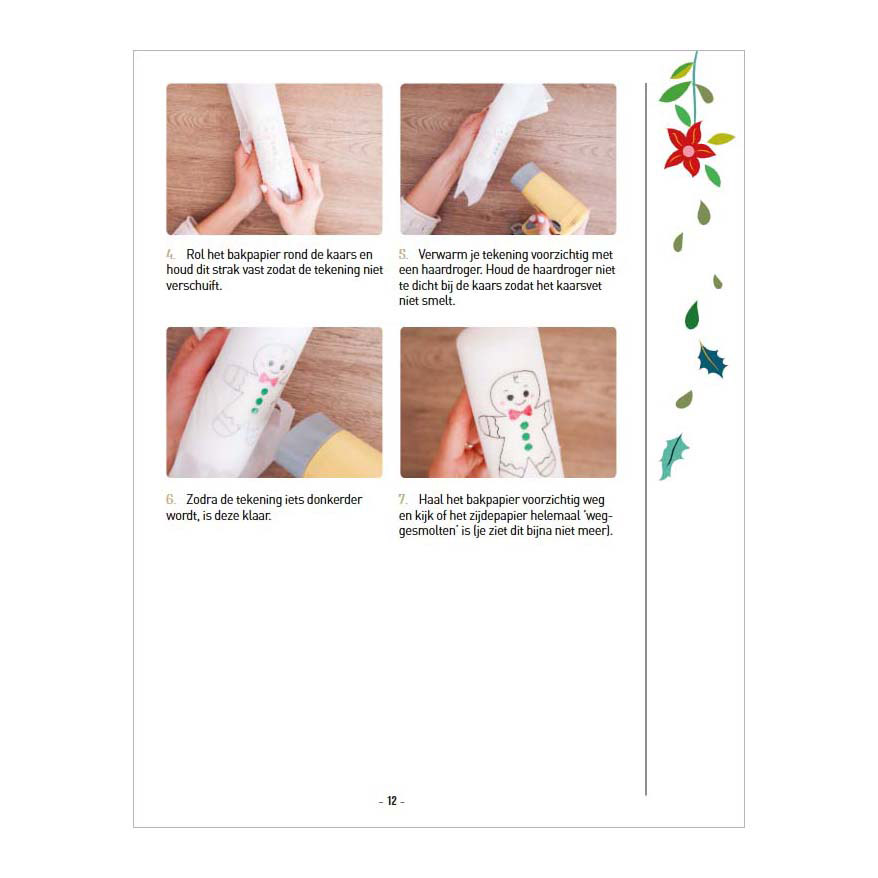 4. Rol het bakpapier rond de kaars en houd dit strak vast zodat de tekening niet verschuift.

5. Verwarm je tekening voorzichtig met een haardroger. Houd de haardroger niet te dicht bij de kaars zodat het kaarsvet niet smelt.

6. Zodra de tekening iets donkerder wordt, is deze klaar.

7. Haal het bakpapier voorzichtig weg en kijk of het zijdepapier helemaal 'weggesmolten' is (je ziet dit bijna niet meer).

- 12 -